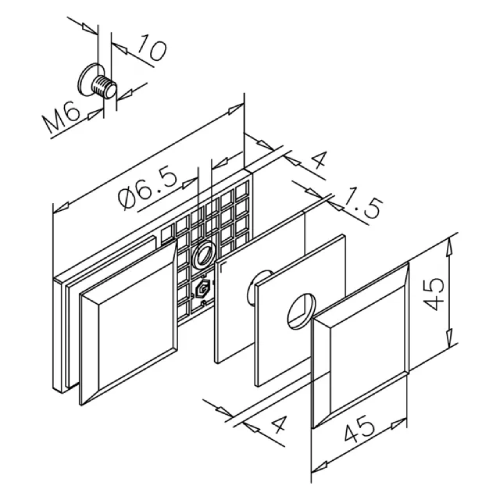 10
M6
Ø6.5
4
1.5
45
4
45