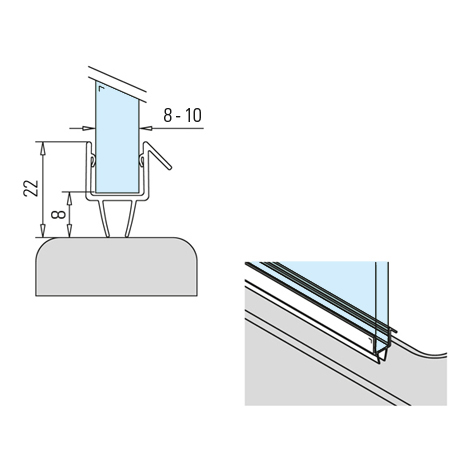 8 - 10
22
8