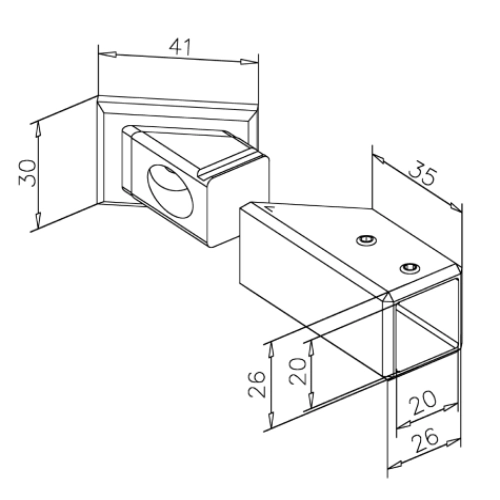 41
30
35
26
20
20
26