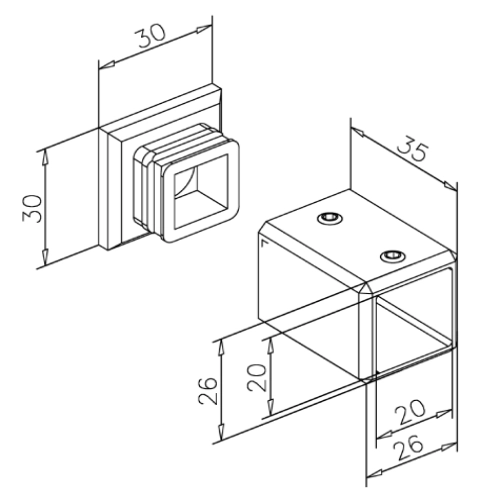 30
30
35
26
20
20
26